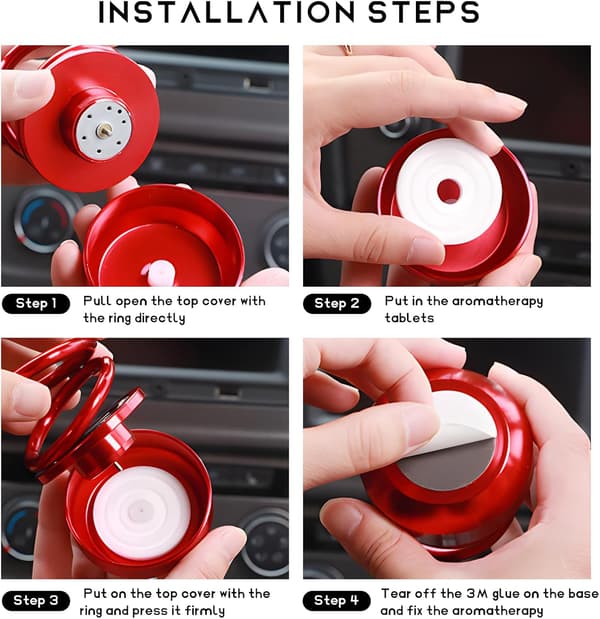 INSTALLATION STEPS

Step 1 Pull open the top cover with the ring directly

Step 2 Put in the aromatherapy tablets

Step 3 Put on the top cover with the ring and press it firmly

Step 4 Tear off the 3M glue on the base and fix the aromatherapy