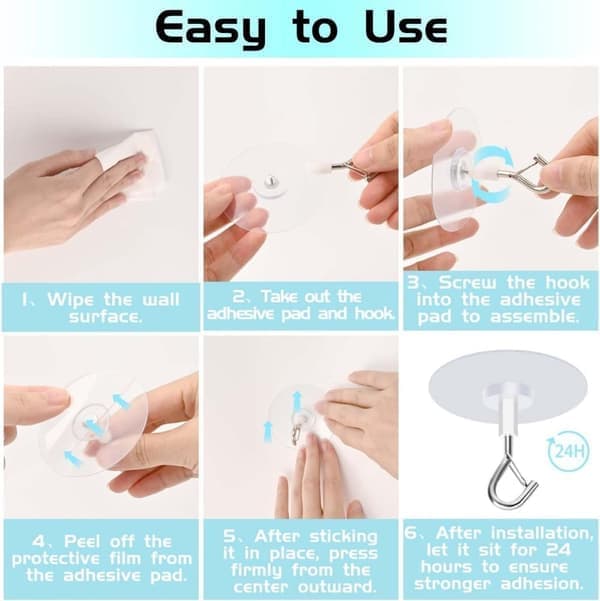 Easy to Use

1、Wipe the wall surface.

2、Take out the adhesive pad and hook.

3、Screw the hook into the adhesive pad to assemble.

4、Peel off the protective film from the adhesive pad.

5、After sticking it in place, press firmly from the center outward.

24H

6、After installation, let it sit for 24 hours to ensure stronger adhesion.