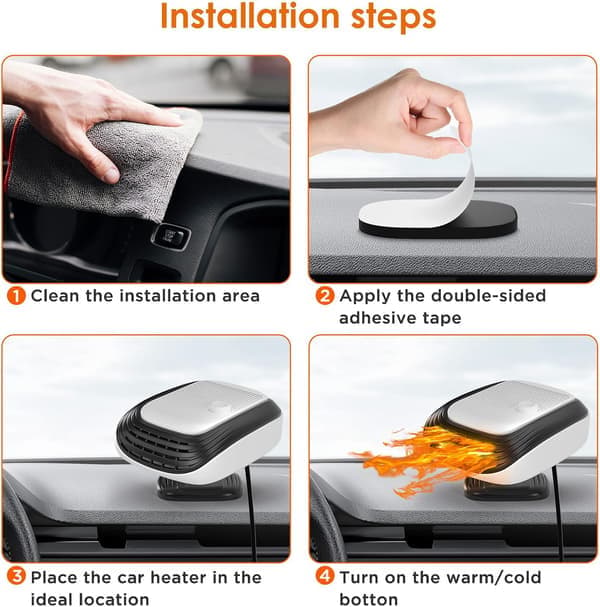 Installation steps

1 Clean the installation area

2 Apply the double-sided adhesive tape

3 Place the car heater in the ideal location

4 Turn on the warm/cold botton