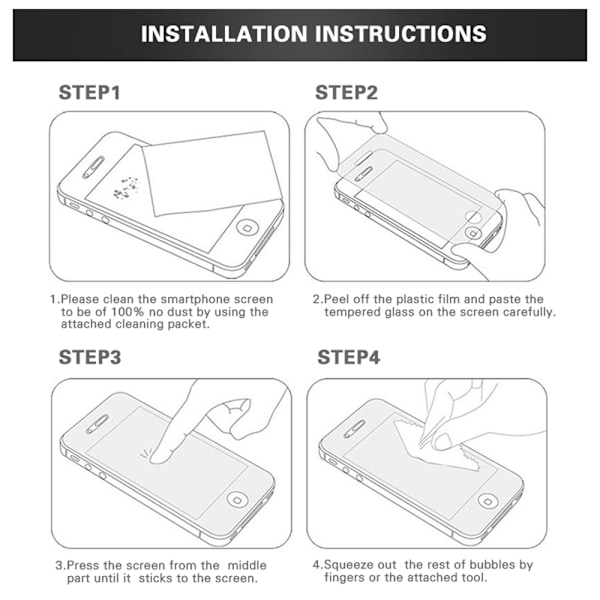 INSTALLATION INSTRUCTIONS

STEP1

1.Please clean the smartphone screen to be of 100% no dust by using the attached cleaning packet.

STEP2

2.Peel off the plastic film and paste the tempered glass on the screen carefully.

STEP3

3.Press the screen from the middle part until it sticks to the screen.

STEP4

4.Squeeze out the rest of bubbles by fingers or the attached tool.