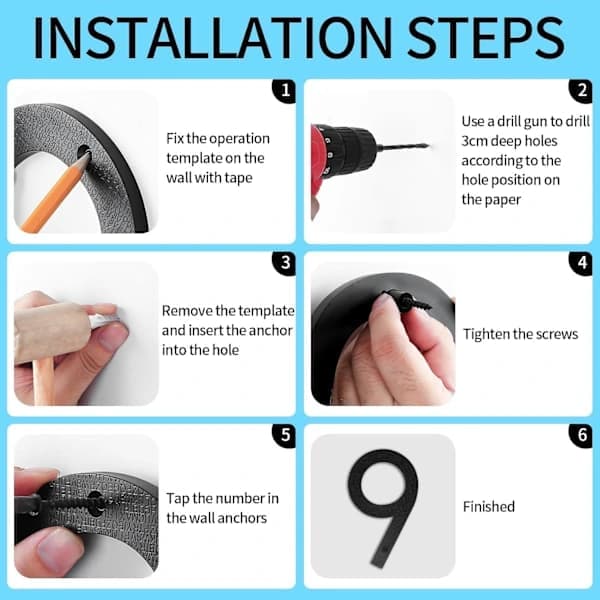 INSTALLATION STEPS

1

Fix the operation template on the wall with tape

2

Use a drill gun to drill 3cm deep holes according to the hole position on the paper

3

Remove the template and insert the anchor into the hole

4

Tighten the screws

5

Tap the number in the wall anchors

6

9

Finished