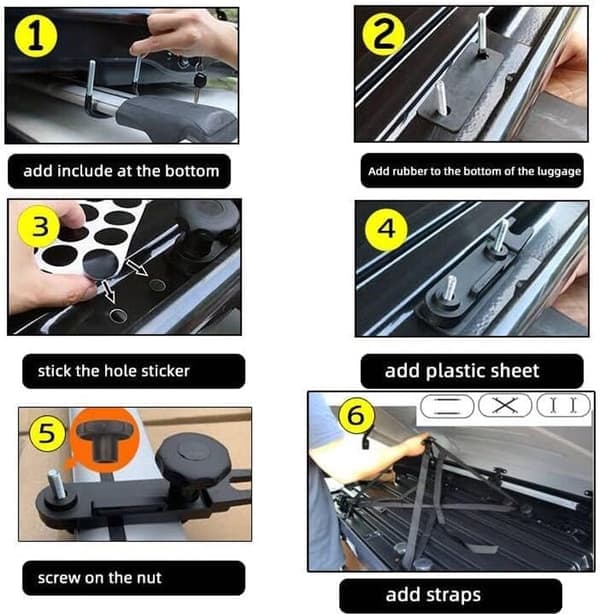 1

add include at the bottom

2

Add rubber to the bottom of the luggage

3

stick the hole sticker

4

add plastic sheet

5

screw on the nut

6

add straps