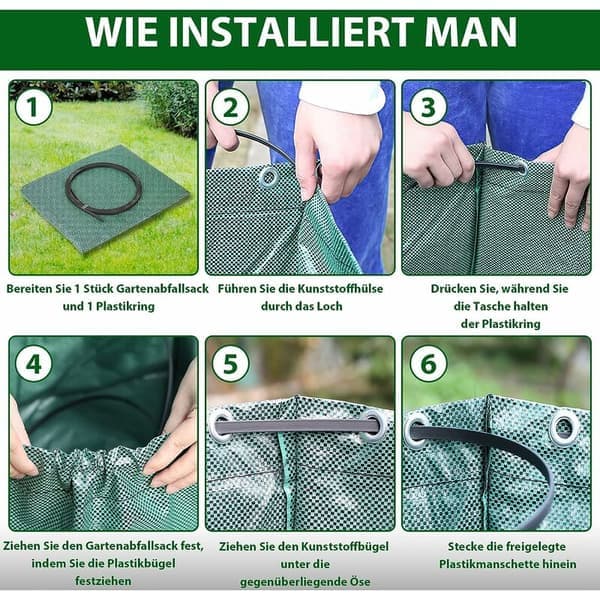 WIE INSTALLIERT MAN

1

Bereiten Sie 1 Stück Gartenabfallsack und 1 Plastikring

2

Führen Sie die Kunststoffhülse durch das Loch

3

Drücken Sie, während Sie die Tasche halten der Plastikring

4

Ziehen Sie den Gartenabfallsack fest, indem Sie die Plastikbügel festziehen

5

Ziehen Sie den Kunststoffbügel unter die gegenüberliegende Öse

6

Stecke die freigelegte Plastikmanschette hinein