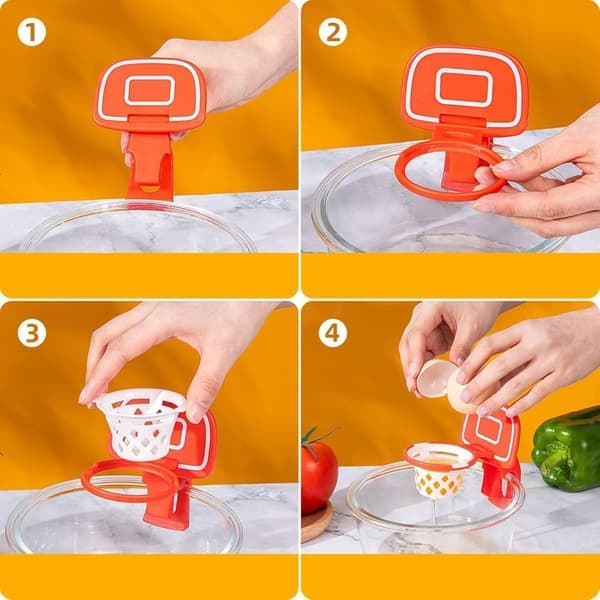 1

2

3

4