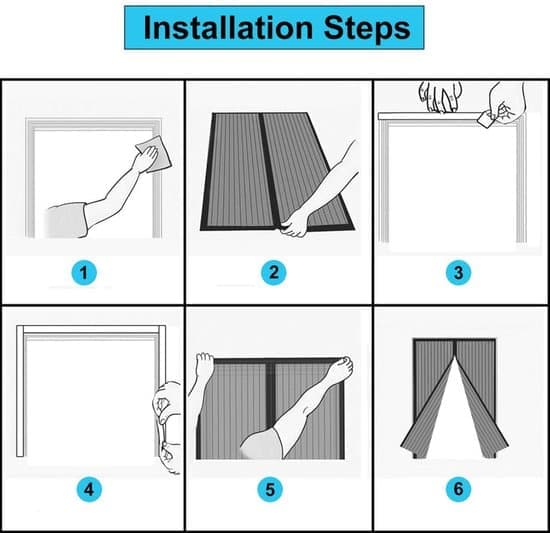 Installation Steps

1

2

3

4

5

6