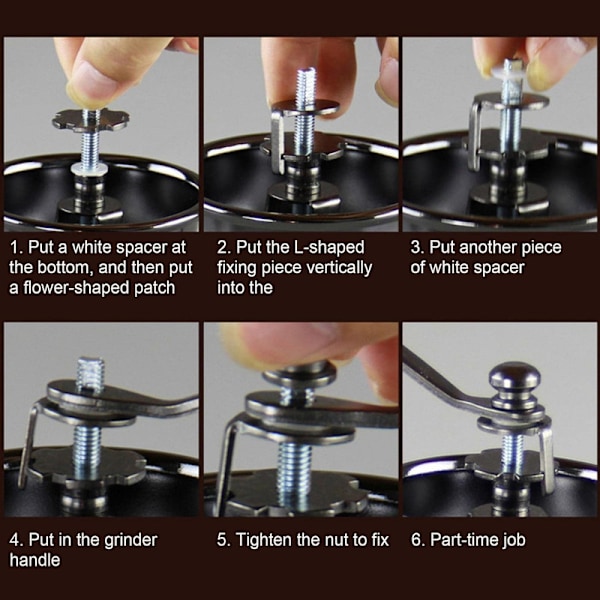 1. Put a white spacer at the bottom, and then put a flower-shaped patch

2. Put the L-shaped fixing piece vertically into the

3. Put another piece of white spacer

4. Put in the grinder handle

5. Tighten the nut to fix

6. Part-time job