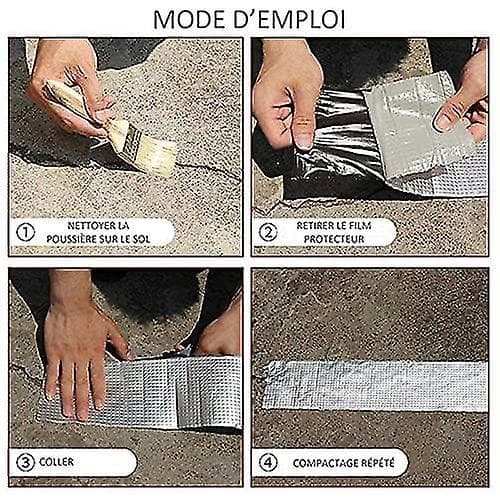 MODE D'EMPLOI

① NETTOYER LA POUSSIÈRE SUR LE SOL

② RETIRER LE FILM PROTECTEUR

③ COLLER

④ COMPACTAGE RÉPÉTÉ