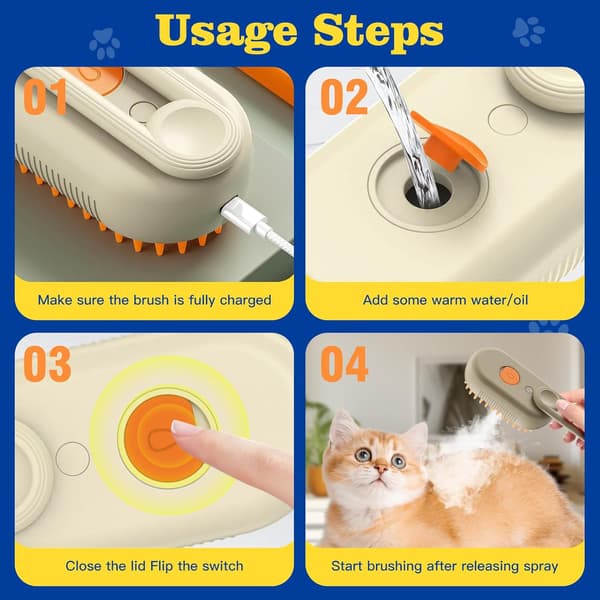 Usage Steps

01

Make sure the brush is fully charged

02

Add some warm water/oil

03

Close the lid Flip the switch

04

Start brushing after releasing spray