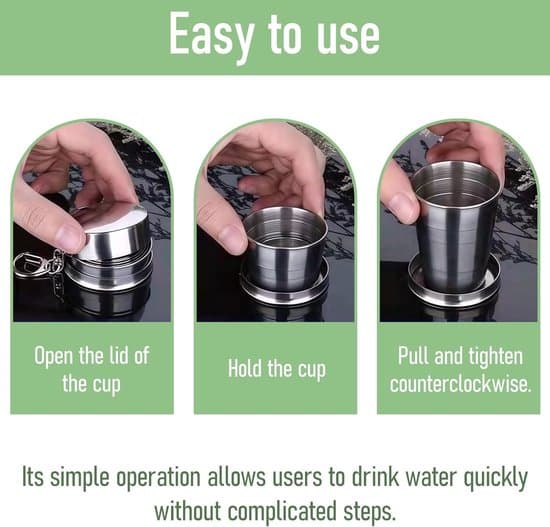 Easy to use

Open the lid of the cup

Hold the cup

Pull and tighten counterclockwise.

Its simple operation allows users to drink water quickly without complicated steps.