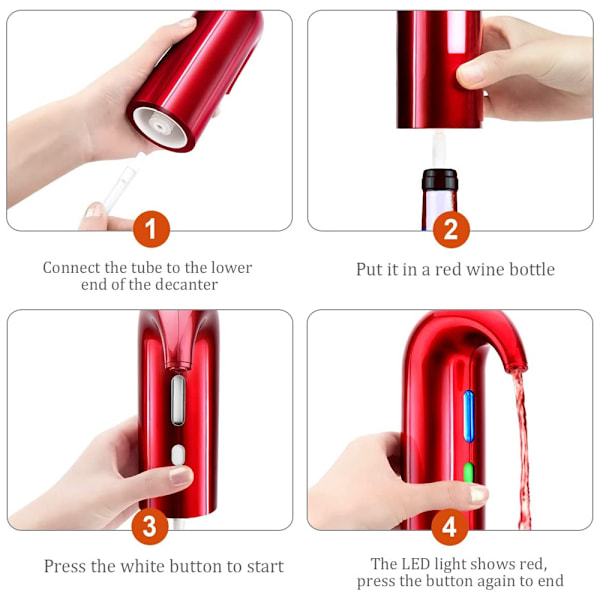 1

Connect the tube to the lower end of the decanter

2

Put it in a red wine bottle

3

Press the white button to start

4

The LED light shows red, press the button again to end