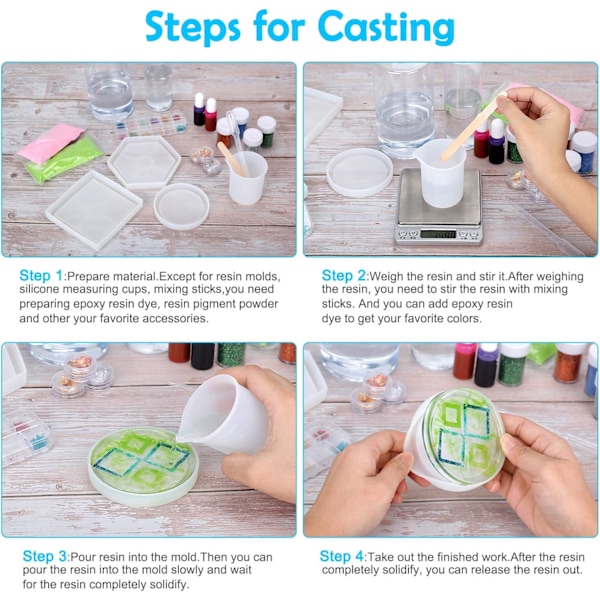 Steps for Casting

Step 1:Prepare material.Except for resin molds, silicone measuring cups, mixing sticks,you need preparing epoxy resin dye, resin pigment powder and other your favorite accessories.

Step 2:Weigh the resin and stir it.After weighing the resin, you need to stir the resin with mixing sticks. And you can add epoxy resin dye to get your favorite colors.

Step 3:Pour resin into the mold.Then you can pour the resin into the mold slowly and wait for the resin completely solidify.

Step 4:Take out the finished work.After the resin completely solidify, you can release the resin out.