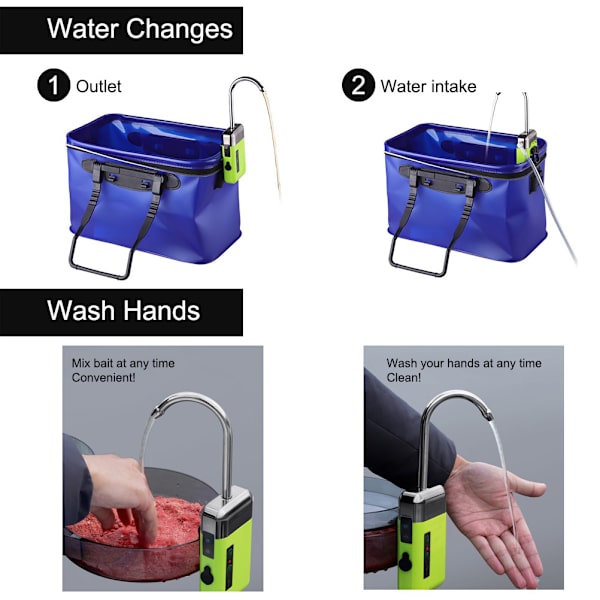 Water Changes

1 Outlet

2 Water intake

Wash Hands

Mix bait at any time
Convenient!

Wash your hands at any time
Clean!