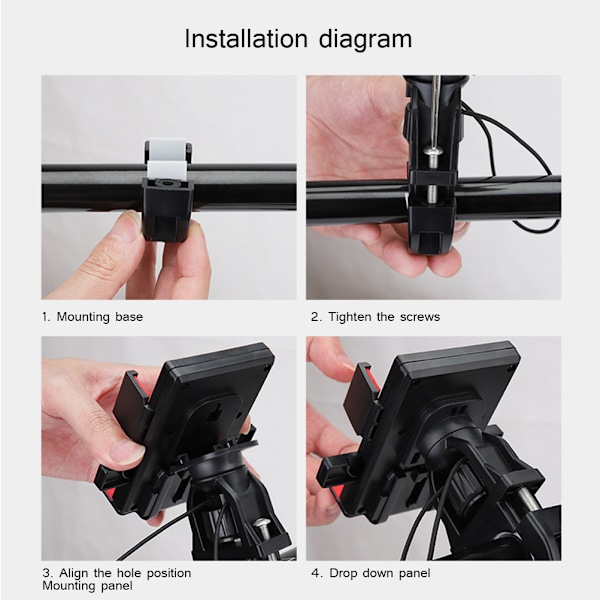 Installation diagram

1. Mounting base

2. Tighten the screws

3. Align the hole position Mounting panel

4. Drop down panel