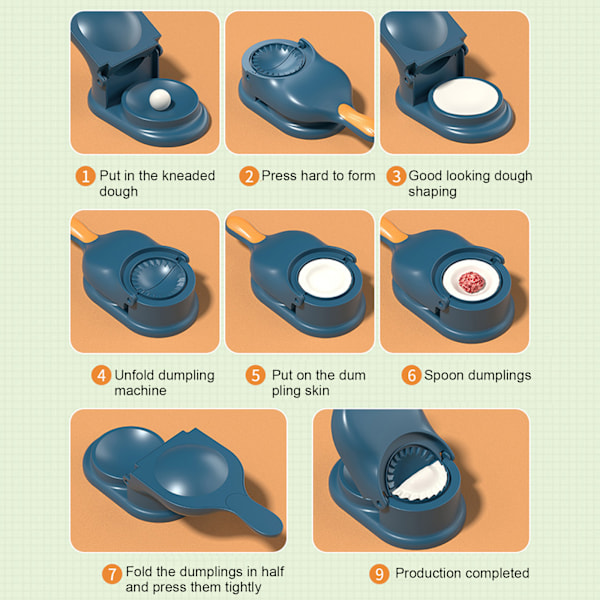 1 Put in the kneaded dough

2 Press hard to form

3 Good looking dough shaping

4 Unfold dumpling machine

5 Put on the dum pling skin

6 Spoon dumplings

7 Fold the dumplings in half and press them tightly

9 Production completed