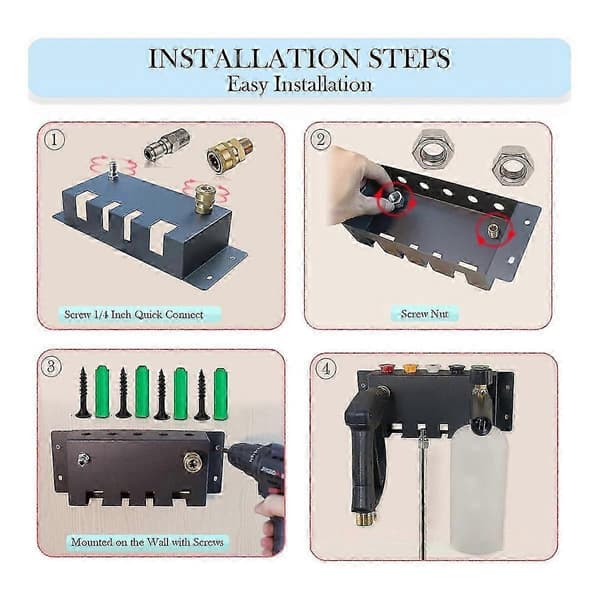 INSTALLATION STEPS
Easy Installation

①
Screw 1/4 Inch Quick Connect

②
Screw Nut

③
Mounted on the Wall with Screws

④