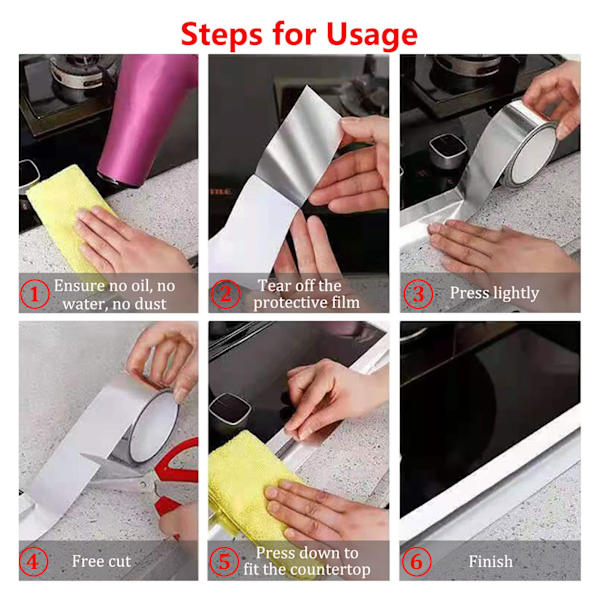 Steps for Usage

1 Ensure no oil, no water, no dust

2 Tear off the protective film

3 Press lightly

4 Free cut

5 Press down to fit the countertop

6 Finish