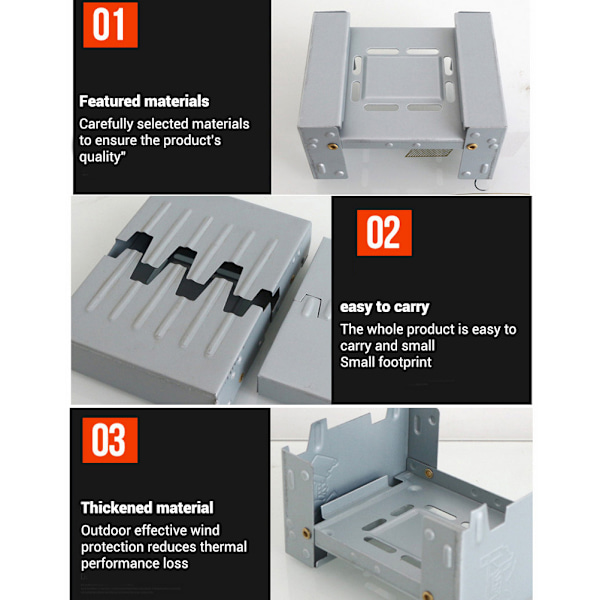 01

Featured materials

Carefully selected materials to ensure the product's quality"

02

easy to carry

The whole product is easy to carry and small
Small footprint

03

Thickened material

Outdoor effective wind protection reduces thermal performance loss