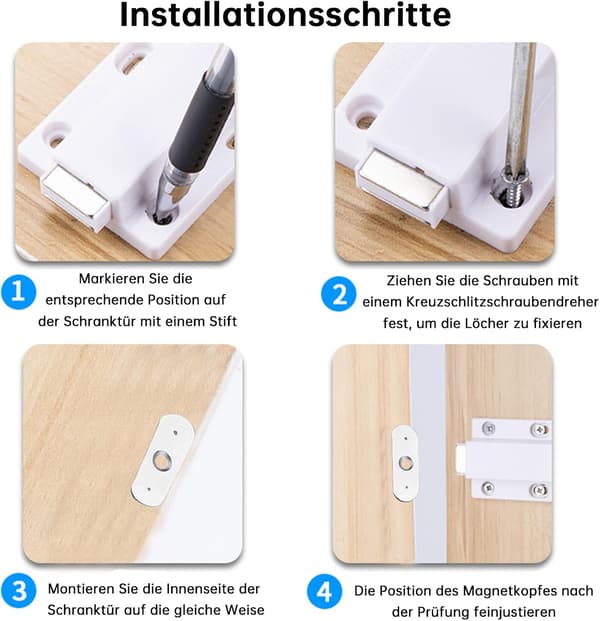 Installationsschritte

1 Markieren Sie die entsprechende Position auf der Schranktür mit einem Stift

2 Ziehen Sie die Schrauben mit einem Kreuzschlitzschraubendreher fest, um die Löcher zu fixieren

3 Montieren Sie die Innenseite der Schranktür auf die gleiche Weise

4 Die Position des Magnetkopfes nach der Prüfung feinjustieren