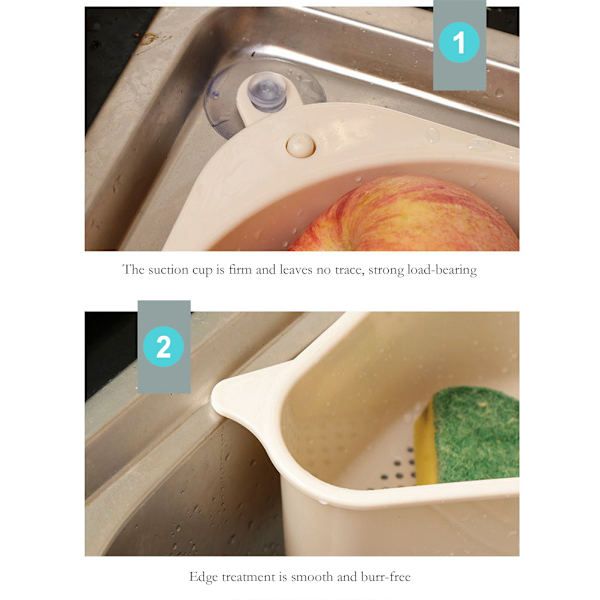 1

The suction cup is firm and leaves no trace, strong load-bearing

2

Edge treatment is smooth and burr-free