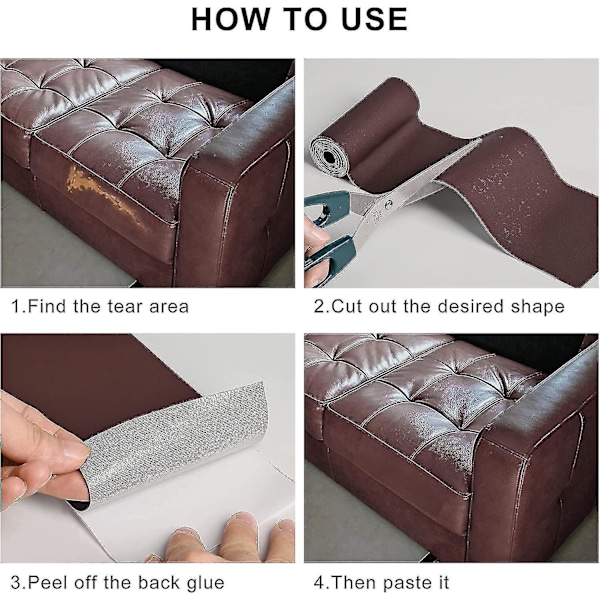 HOW TO USE

1.Find the tear area

2.Cut out the desired shape

3.Peel off the back glue

4.Then paste it