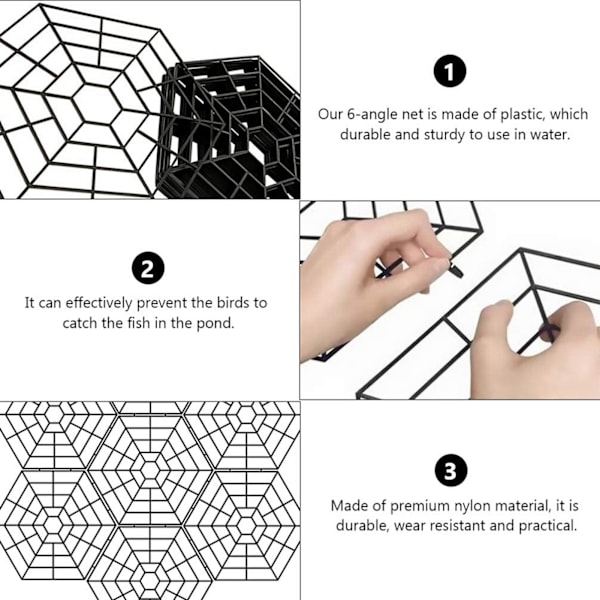 1

Our 6-angle net is made of plastic, which durable and sturdy to use in water.

2

It can effectively prevent the birds to catch the fish in the pond.

3

Made of premium nylon material, it is durable, wear resistant and practical.