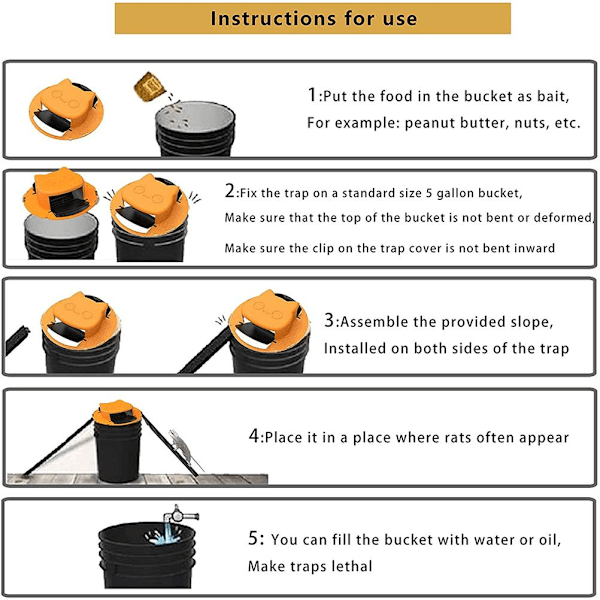 Instructions for use

1:Put the food in the bucket as bait,
For example: peanut butter, nuts, etc.

2:Fix the trap on a standard size 5 gallon bucket,
Make sure that the top of the bucket is not bent or deformed,
Make sure the clip on the trap cover is not bent inward

3:Assemble the provided slope,
Installed on both sides of the trap

4:Place it in a place where rats often appear

5: You can fill the bucket with water or oil,
Make traps lethal