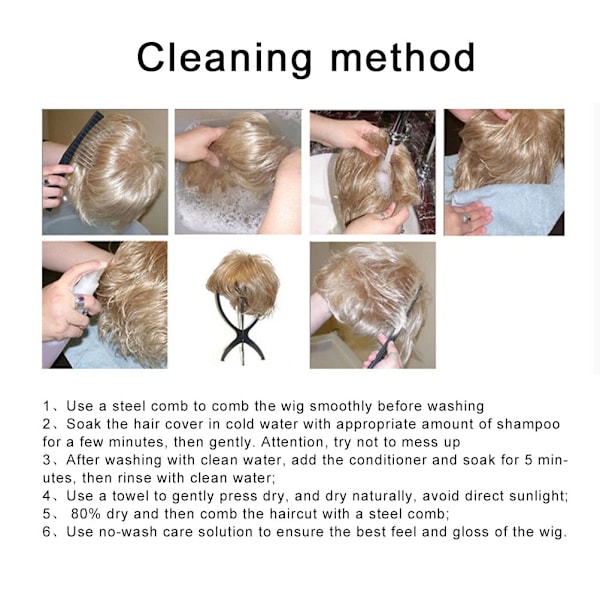 Cleaning method

1、Use a steel comb to comb the wig smoothly before washing
2、Soak the hair cover in cold water with appropriate amount of shampoo for a few minutes, then gently. Attention, try not to mess up
3、After washing with clean water, add the conditioner and soak for 5 minutes, then rinse with clean water;
4、Use a towel to gently press dry, and dry naturally, avoid direct sunlight;
5、 80% dry and then comb the haircut with a steel comb;
6、Use no-wash care solution to ensure the best feel and gloss of the wig.