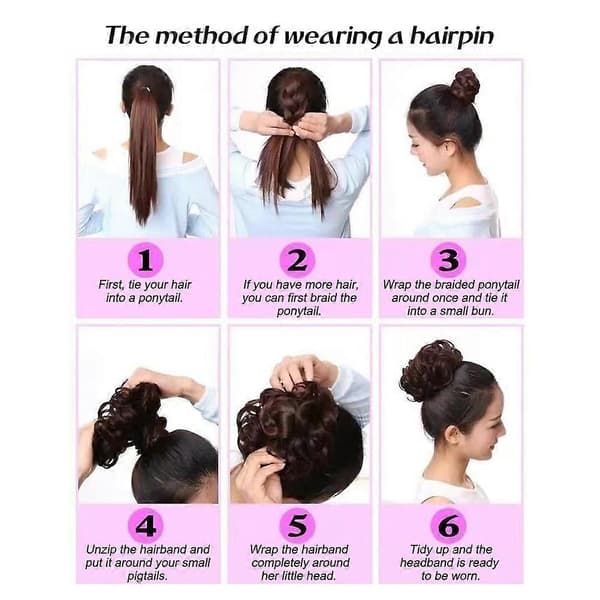 The method of wearing a hairpin

1
First, tie your hair into a ponytail.

2
If you have more hair, you can first braid the ponytail.

3
Wrap the braided ponytail around once and tie it into a small bun.

4
Unzip the hairband and put it around your small pigtails.

5
Wrap the hairband completely around her little head.

6
Tidy up and the headband is ready to be worn.