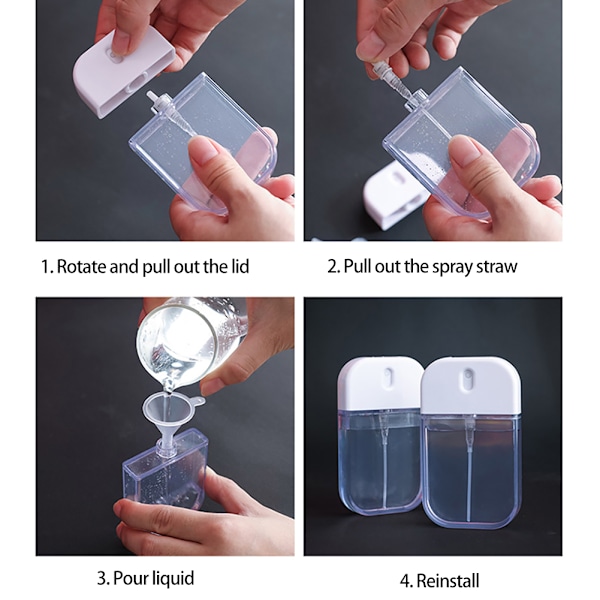 1. Rotate and pull out the lid

2. Pull out the spray straw

3. Pour liquid

4. Reinstall