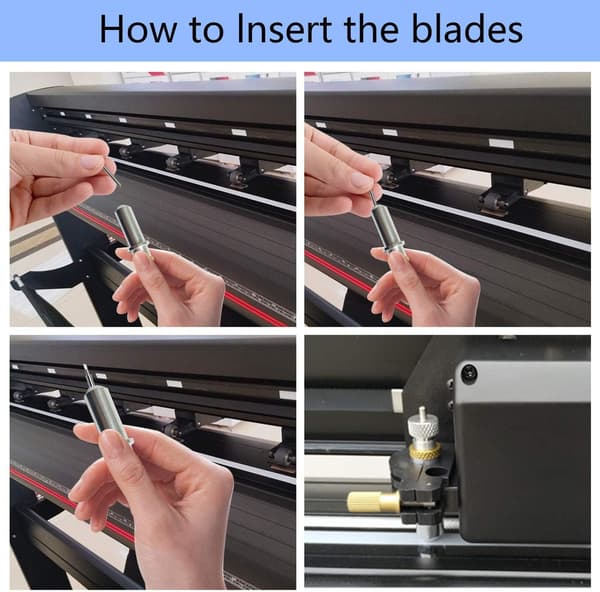 How to Insert the blades