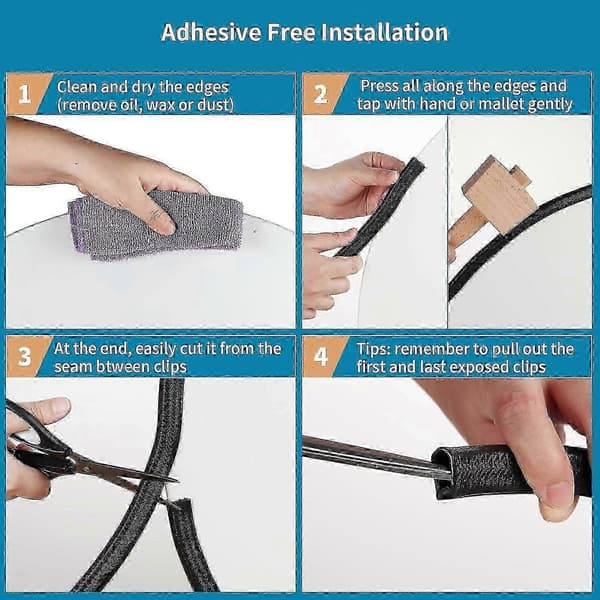 Adhesive Free Installation

1 Clean and dry the edges (remove oil, wax or dust)

2 Press all along the edges and tap with hand or mallet gently

3 At the end, easily cut it from the seam btween clips

4 Tips: remember to pull out the first and last exposed clips