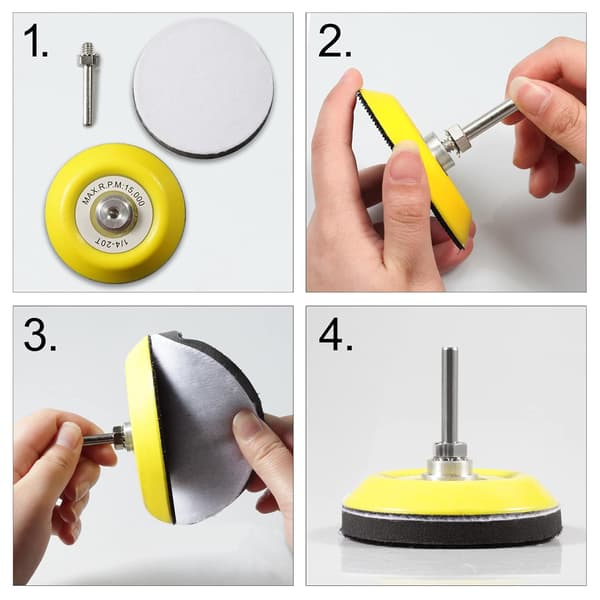 1.

MAX.R.P.M:15,000
1/4-20T

2.

3.

4.