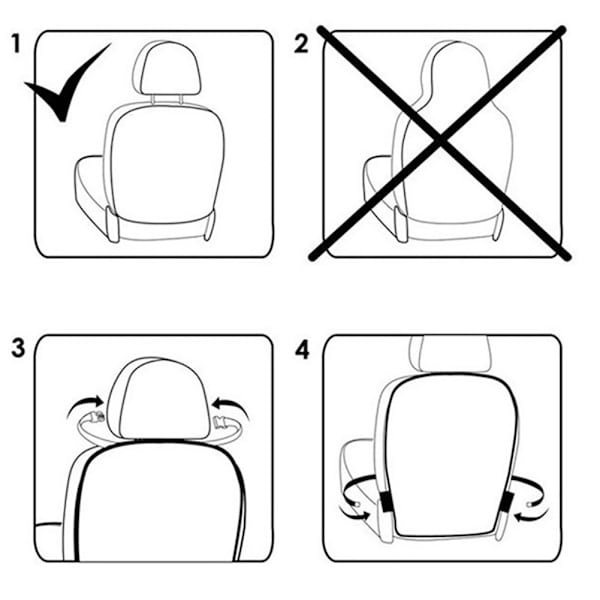 1

2

3

4