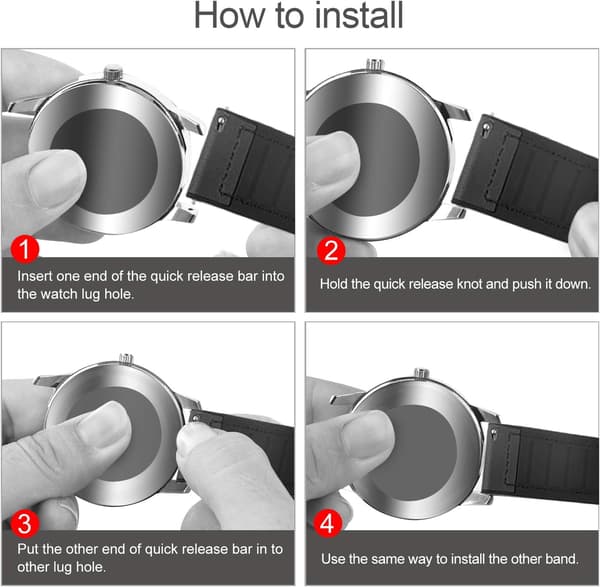 How to install

1
Insert one end of the quick release bar into the watch lug hole.

2
Hold the quick release knot and push it down.

3
Put the other end of quick release bar in to other lug hole.

4
Use the same way to install the other band.