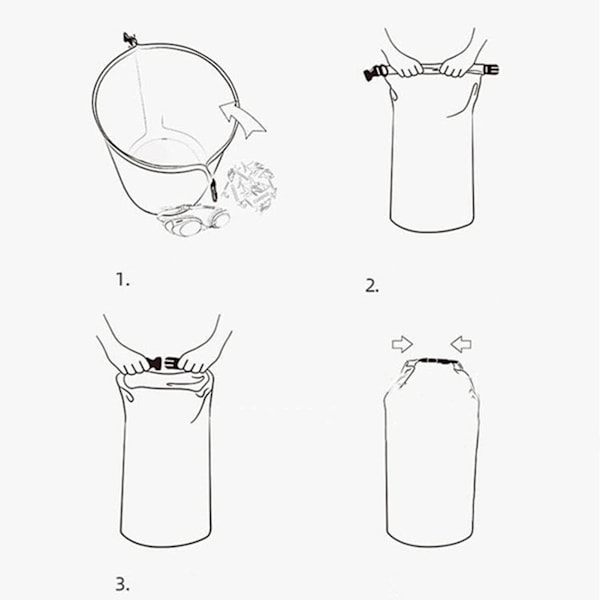 1.

2.

3.