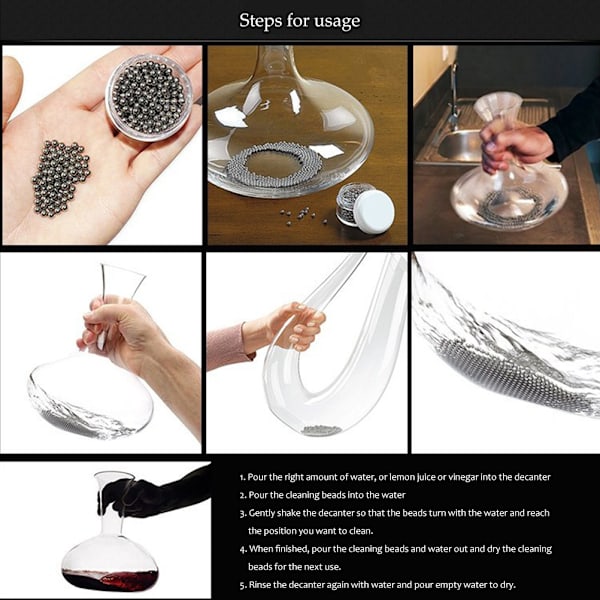 Steps for usage

1. Pour the right amount of water, or lemon juice or vinegar into the decanter
2. Pour the cleaning beads into the water
3. Gently shake the decanter so that the beads turn with the water and reach the position you want to clean.
4. When finished, pour the cleaning beads and water out and dry the cleaning beads for the next use.
5. Rinse the decanter again with water and pour empty water to dry.