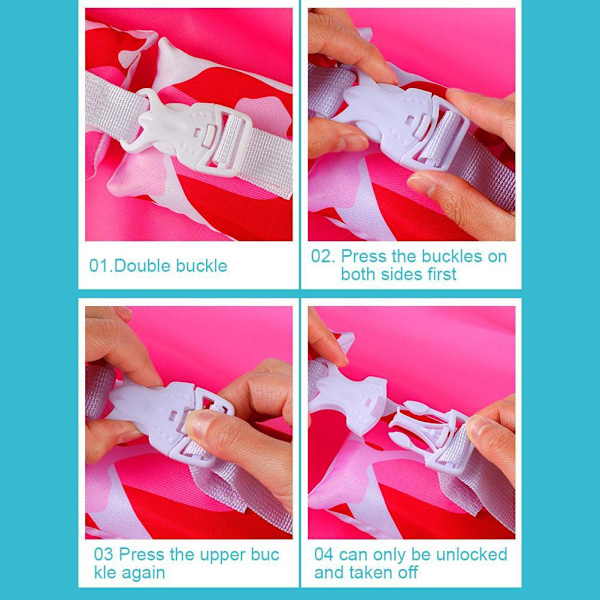 01.Double buckle

02. Press the buckles on both sides first

03 Press the upper buc kle again

04 can only be unlocked and taken off