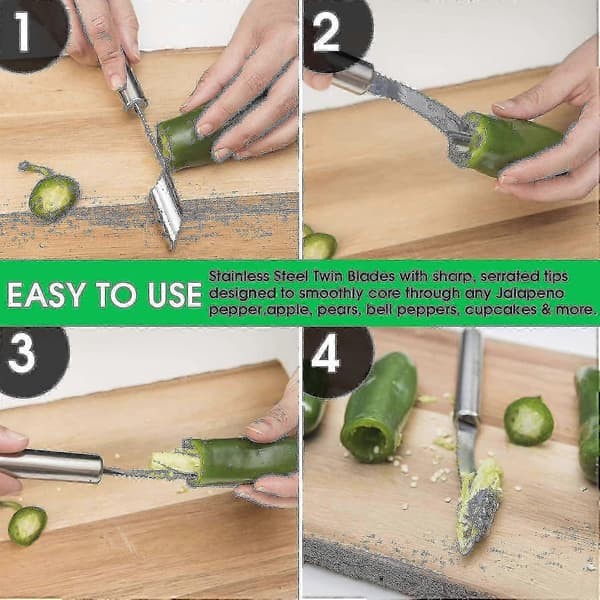 1

2

EASY TO USE

Stainless Steel Twin Blades with sharp, serrated tips designed to smoothly core through any Jalapeno pepper,apple, pears, bell peppers, cupcakes & more.

3

4