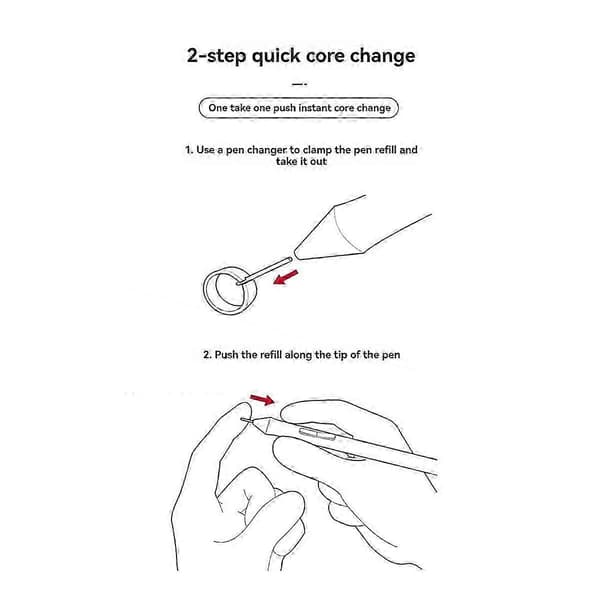 2-step quick core change

One take one push instant core change

1. Use a pen changer to clamp the pen refill and take it out

2. Push the refill along the tip of the pen