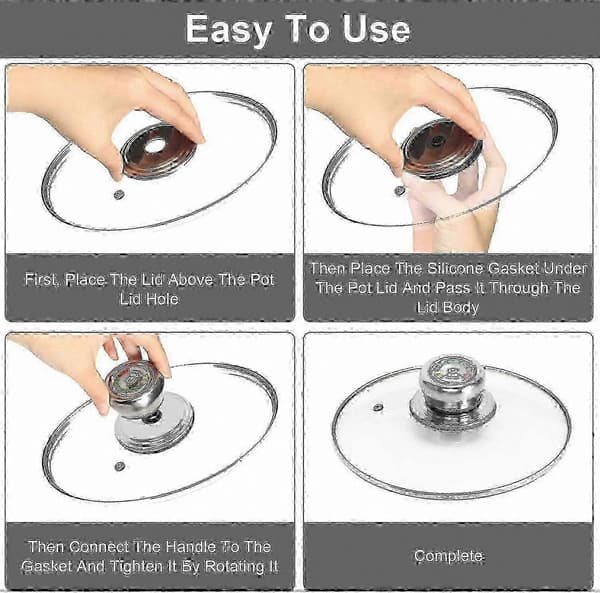 Easy To Use

First, Place The Lid Above The Pot Lid Hole

Then Place The Silicone Gasket Under The Pot Lid And Pass It Through The Lid Body

Then Connect The Handle To The Gasket And Tighten It By Rotating It

Complete