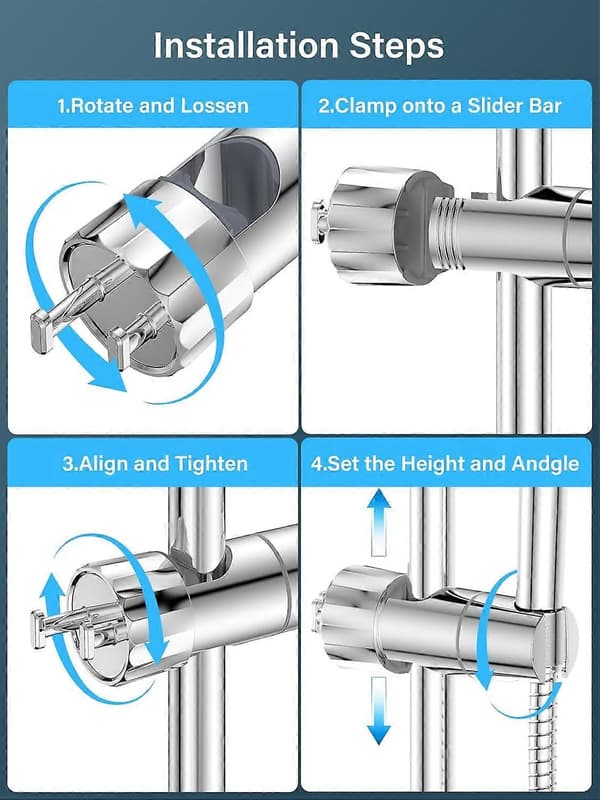 Installation Steps

1.Rotate and Lossen

2.Clamp onto a Slider Bar

3.Align and Tighten

4.Set the Height and Andgle