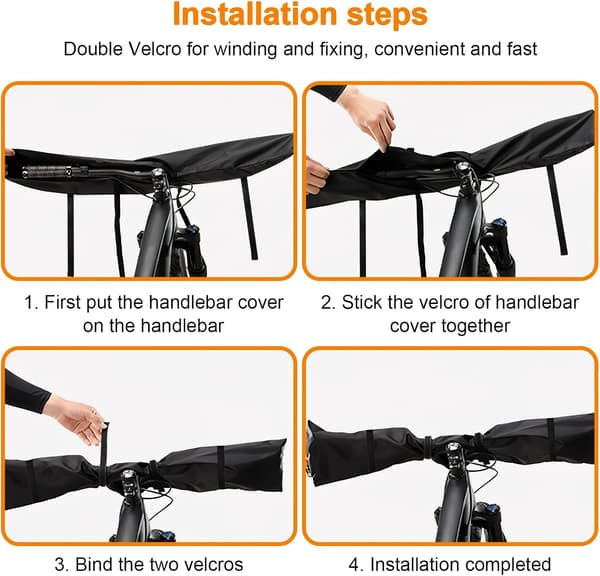 Installation steps

Double Velcro for winding and fixing, convenient and fast

1. First put the handlebar cover on the handlebar

2. Stick the velcro of handlebar cover together

3. Bind the two velcros

4. Installation completed