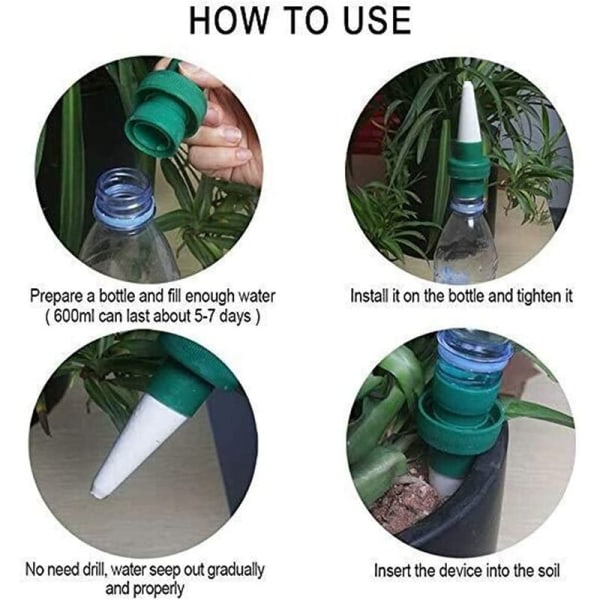 HOW TO USE

Prepare a bottle and fill enough water ( 600ml can last about 5-7 days )

Install it on the bottle and tighten it

No need drill, water seep out gradually and properly

Insert the device into the soil