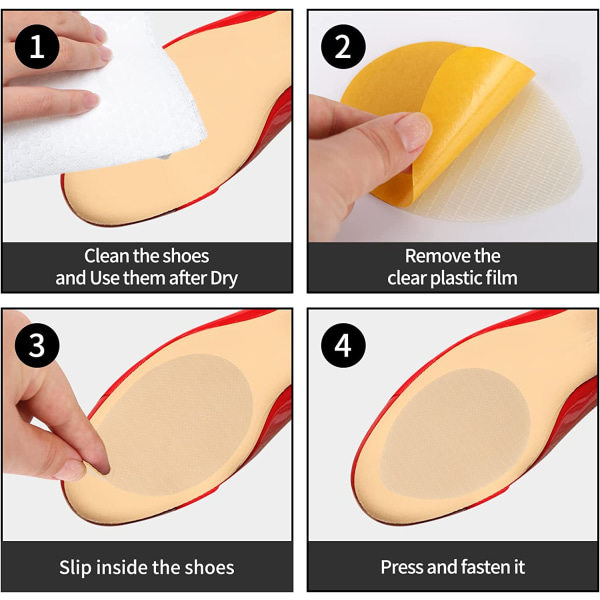 1

Clean the shoes and Use them after Dry

2

Remove the clear plastic film

3

Slip inside the shoes

4

Press and fasten it