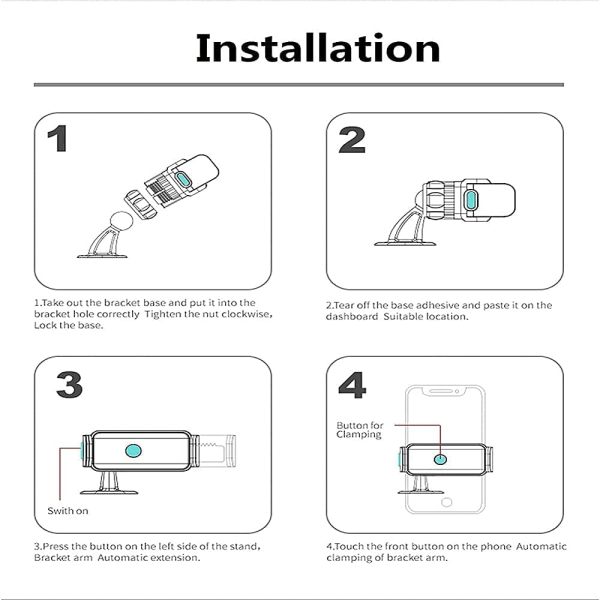 Installation

1

1.Take out the bracket base and put it into the bracket hole correctly Tighten the nut clockwise, Lock the base.

2

2.Tear off the base adhesive and paste it on the dashboard Suitable location.

3

Swith on

3.Press the button on the left side of the stand, Bracket arm Automatic extension.

4

Button for Clamping

4.Touch the front button on the phone Automatic clamping of bracket arm.