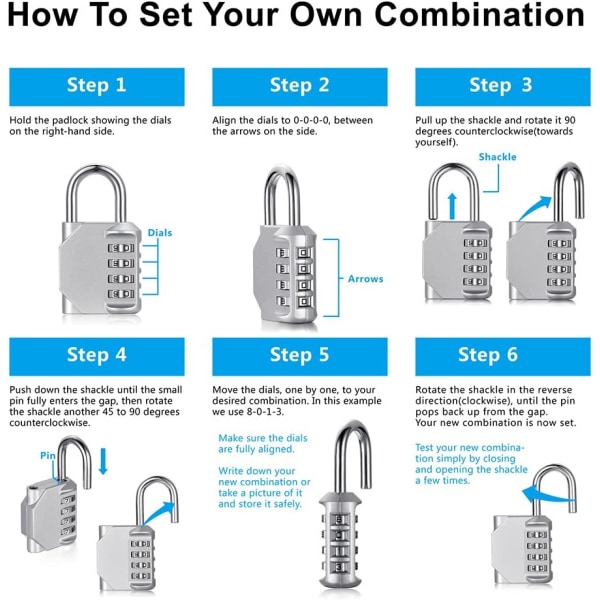 How To Set Your Own Combination

Step 1

Hold the padlock showing the dials on the right-hand side.

Dials

Step 2

Align the dials to 0-0-0-0, between the arrows on the side.

Arrows

Step 3

Pull up the shackle and rotate it 90 degrees counterclockwise(towards yourself).

Shackle

Step 4

Push down the shackle until the small pin fully enters the gap, then rotate the shackle another 45 to 90 degrees counterclockwise.

Pin

Step 5

Move the dials, one by one, to your desired combination. In this example we use 8-0-1-3.

Make sure the dials are fully aligned.

Write down your new combination or take a picture of it and store it safely.

Step 6

Rotate the shackle in the reverse direction(clockwise), until the pin pops back up from the gap. Your new combination is now set.

Test your new combination simply by closing and opening the shackle a few times.