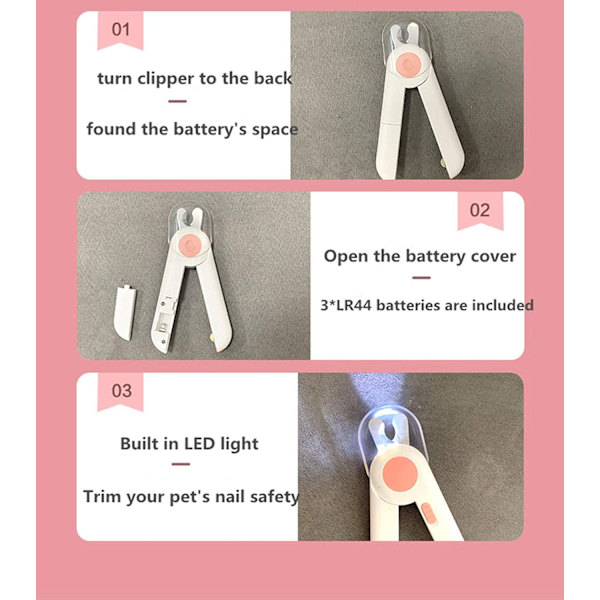 01

turn clipper to the back

found the battery's space

02

Open the battery cover

3*LR44 batteries are included

03

Built in LED light

Trim your pet's nail safety