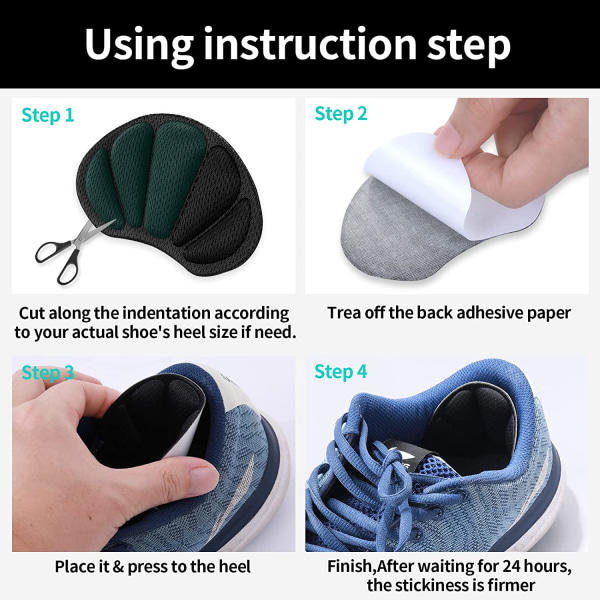 Using instruction step

Step 1

Cut along the indentation according to your actual shoe's heel size if need.

Step 2

Trea off the back adhesive paper

Step 3

Place it & press to the heel

Step 4

Finish,After waiting for 24 hours, the stickiness is firmer