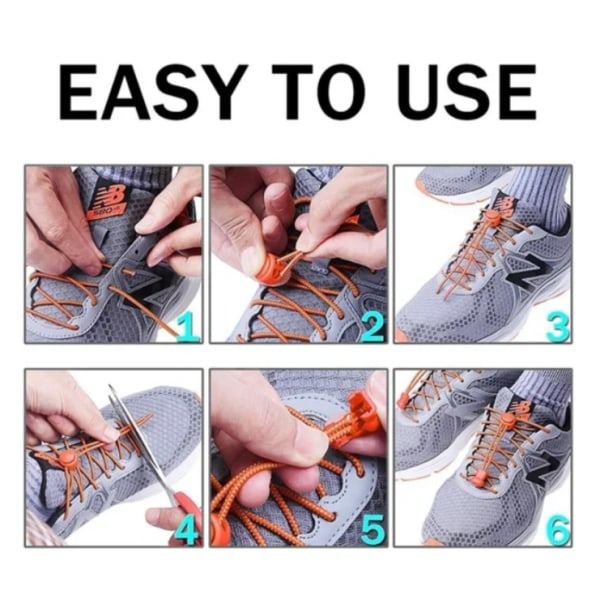 EASY TO USE

1

2

3

4

5

6