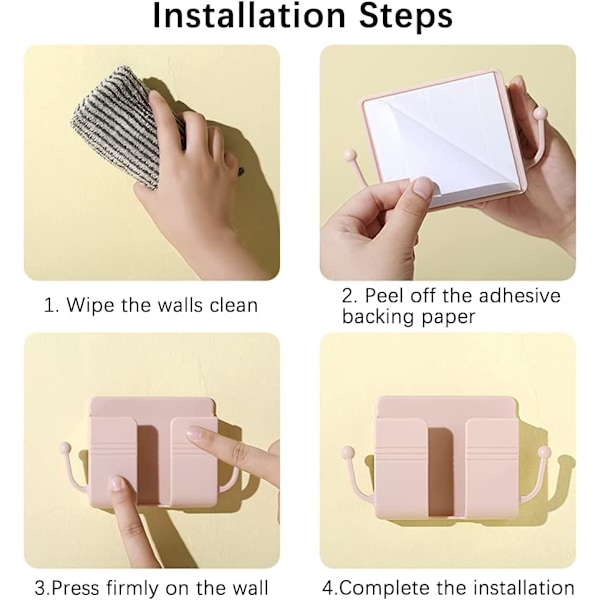 Installation Steps

1. Wipe the walls clean

2. Peel off the adhesive backing paper

3.Press firmly on the wall

4.Complete the installation